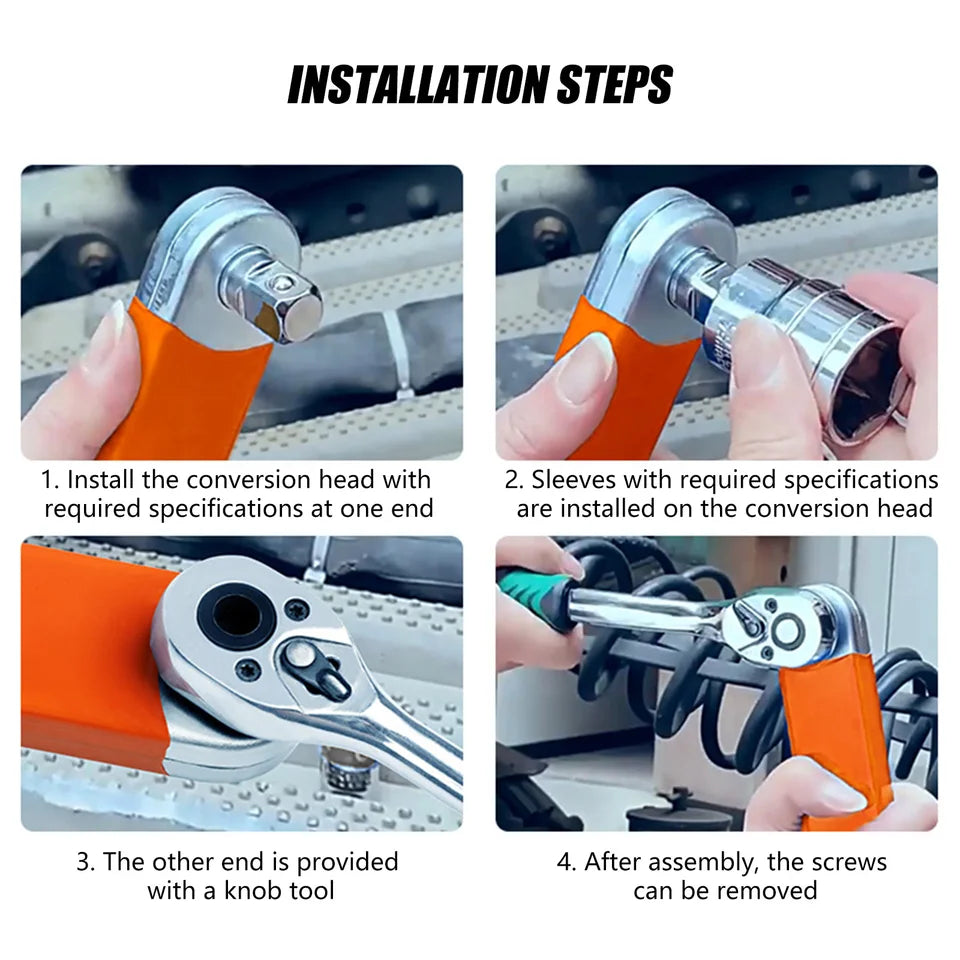 INSTALLATION STEPS

1. Install the conversion head with required specifications at one end

2. Sleeves with required specifications are installed on the conversion head

3. The other end is provided with a knob tool

4. After assembly, the screws can be removed