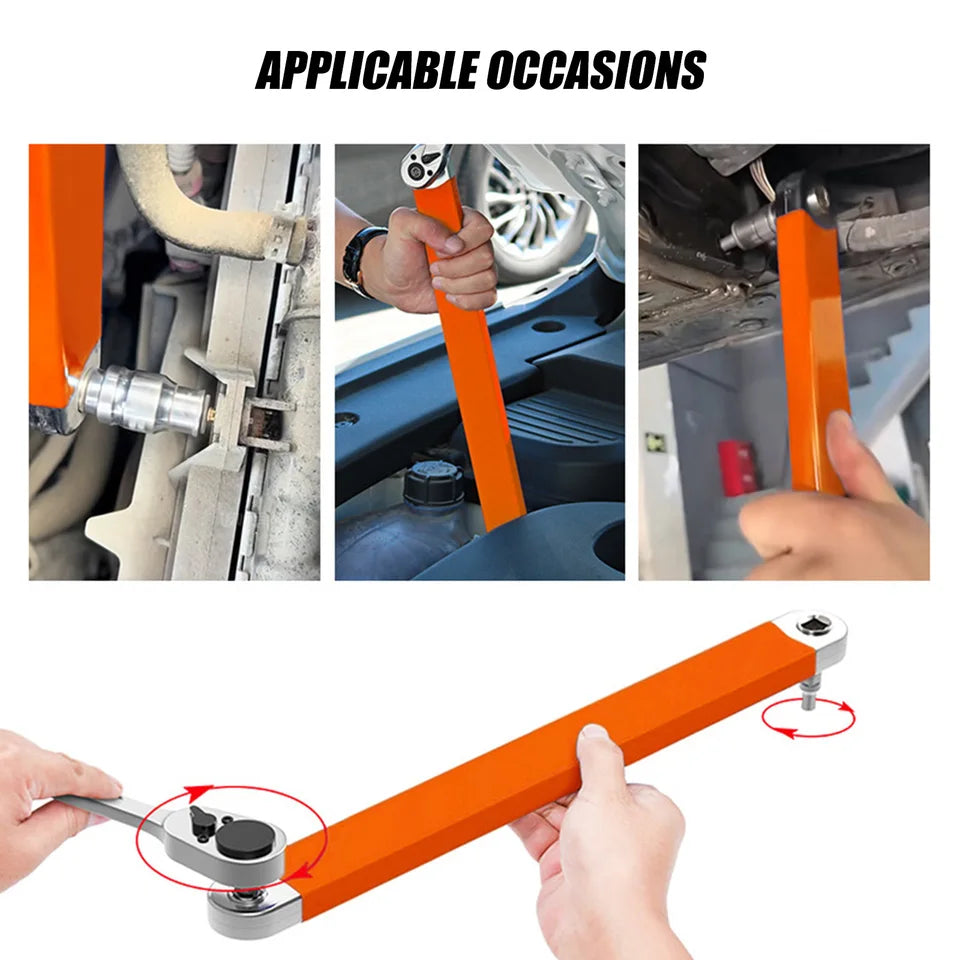 APPLICABLE OCCASIONS